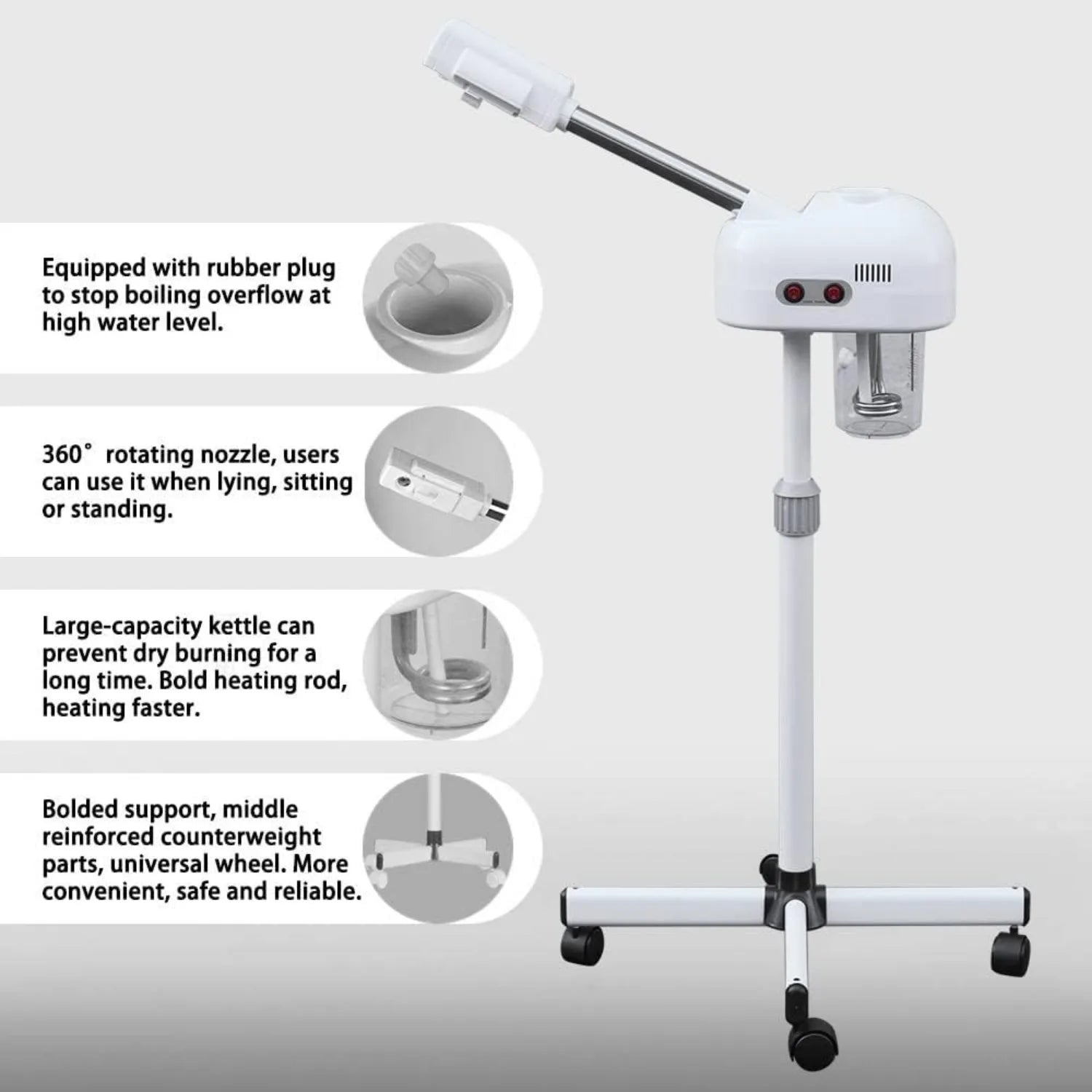 Equipped with rubber plug to stop boiling overflow at high water level.

360° rotating nozzle, users can use it when lying, sitting or standing.

Large-capacity kettle can prevent dry burning for a long time. Bold heating rod, heating faster.

Bolded support, middle reinforced counterweight parts, universal wheel. More convenient, safe and reliable.